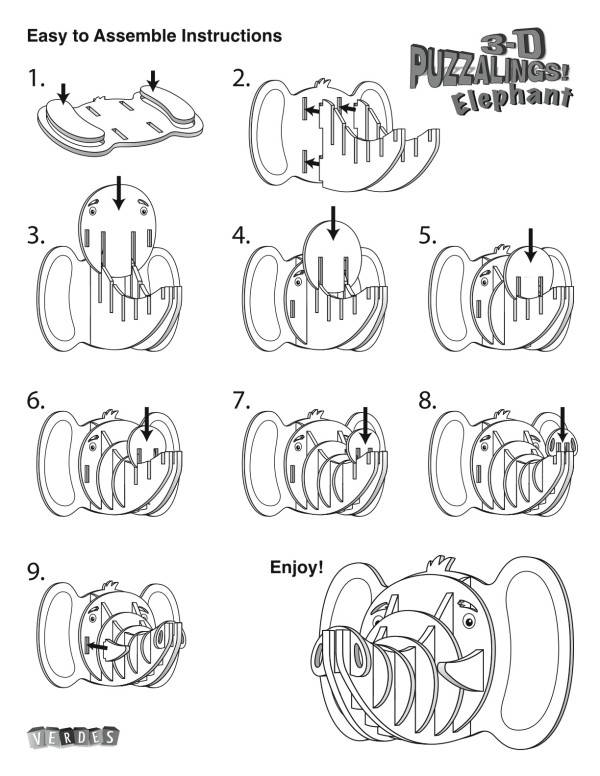 Easy to Assemble Instructions

3-D PUZZALINGS! Elephant

1.

2.

3.

4.

5.

6.

7.

8.

9.

Enjoy!

VERDES