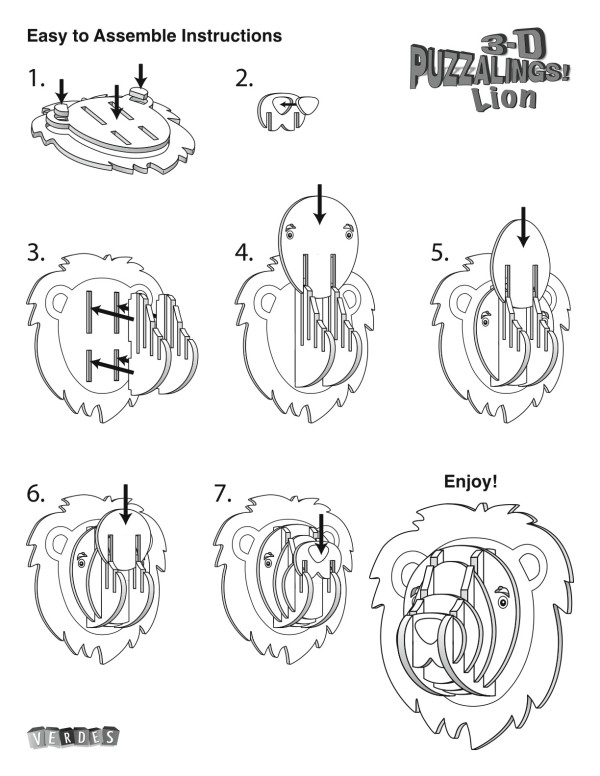 Easy to Assemble Instructions

3-D PUZZALINGS! Lion

1.

2.

3.

4.

5.

6.

7.

Enjoy!

VERDES